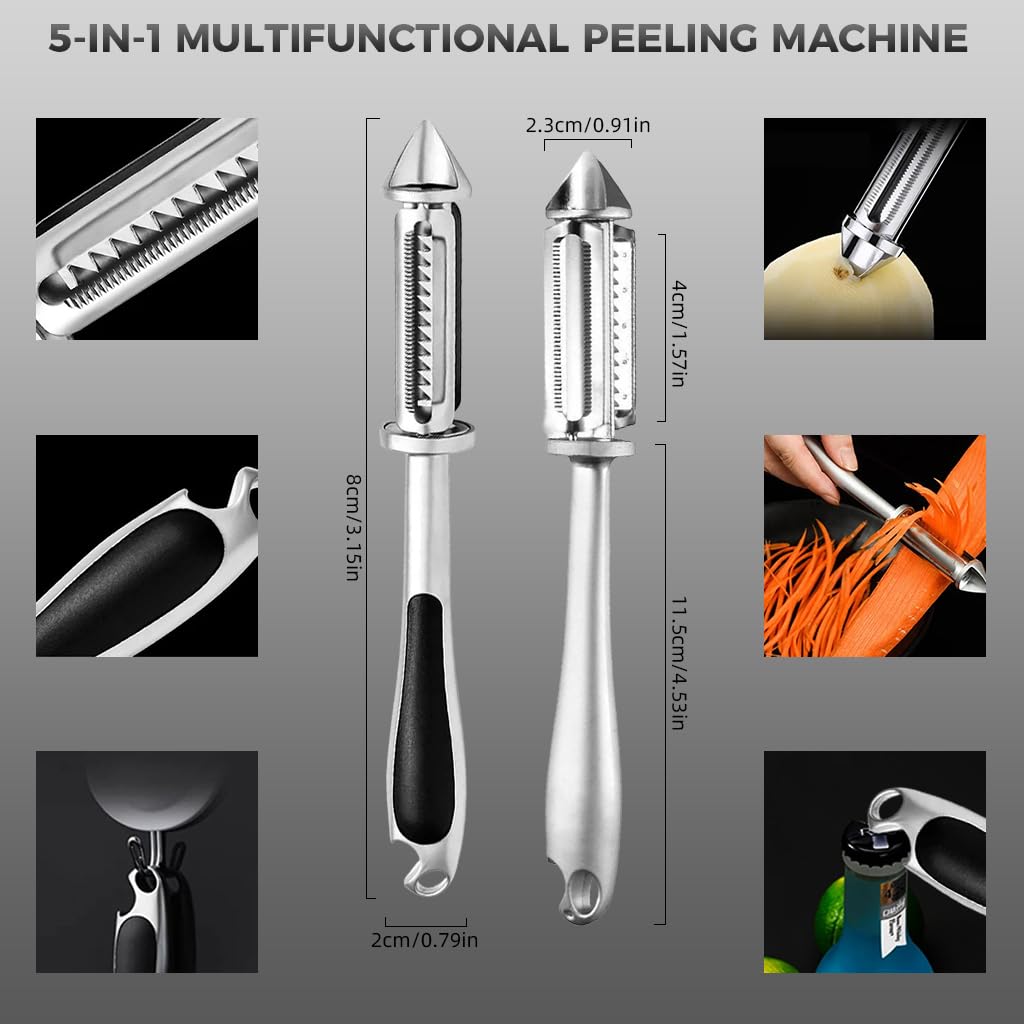 5-IN-1 MULTIFUNCTIONAL PEELING MACHINE

2.3cm/0.91in

4cm/1.57in

8cm/3.15in

11.5cm/4.53in

2cm/0.79in